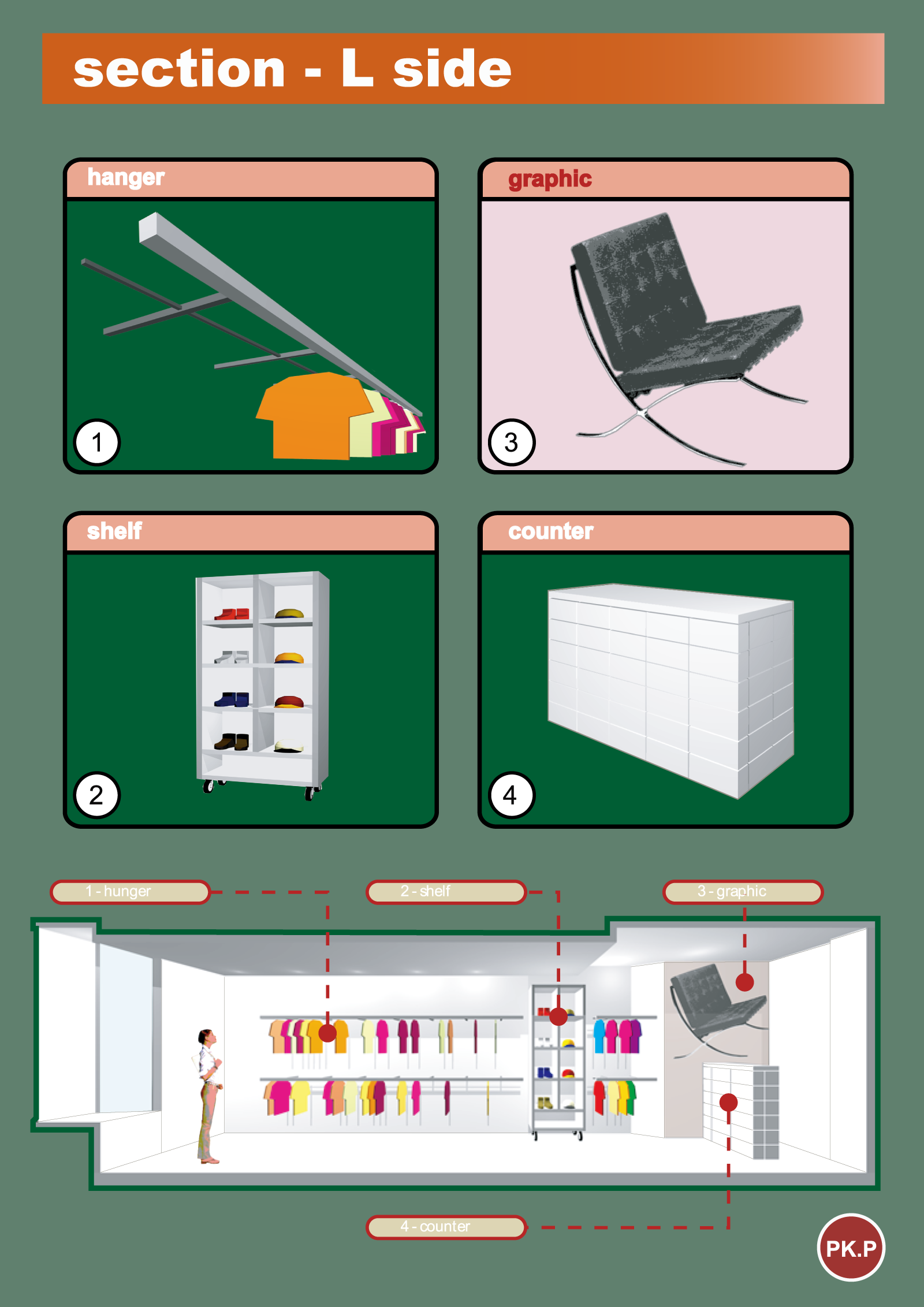 section - L side

hanger

1

graphic

3

shelf

2

counter

4

1 - hunger

2 - shelf

3 - graphic

4 - counter

PK.P