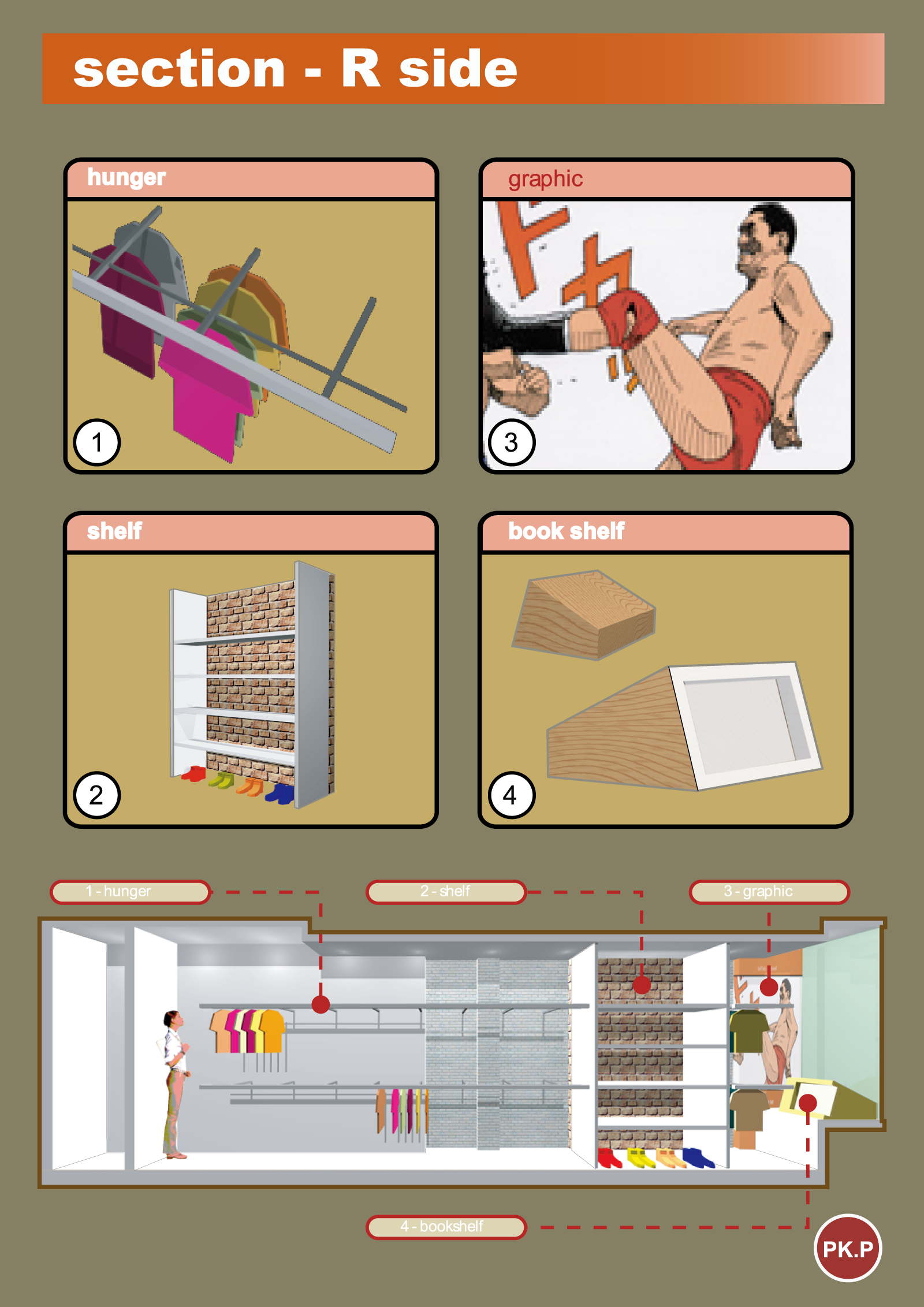 section - R side

hunger

1

graphic

3

shelf

2

book shelf

4

1 - hunger

2 - shelf

3 - graphic

4 - bookshelf

PK.P